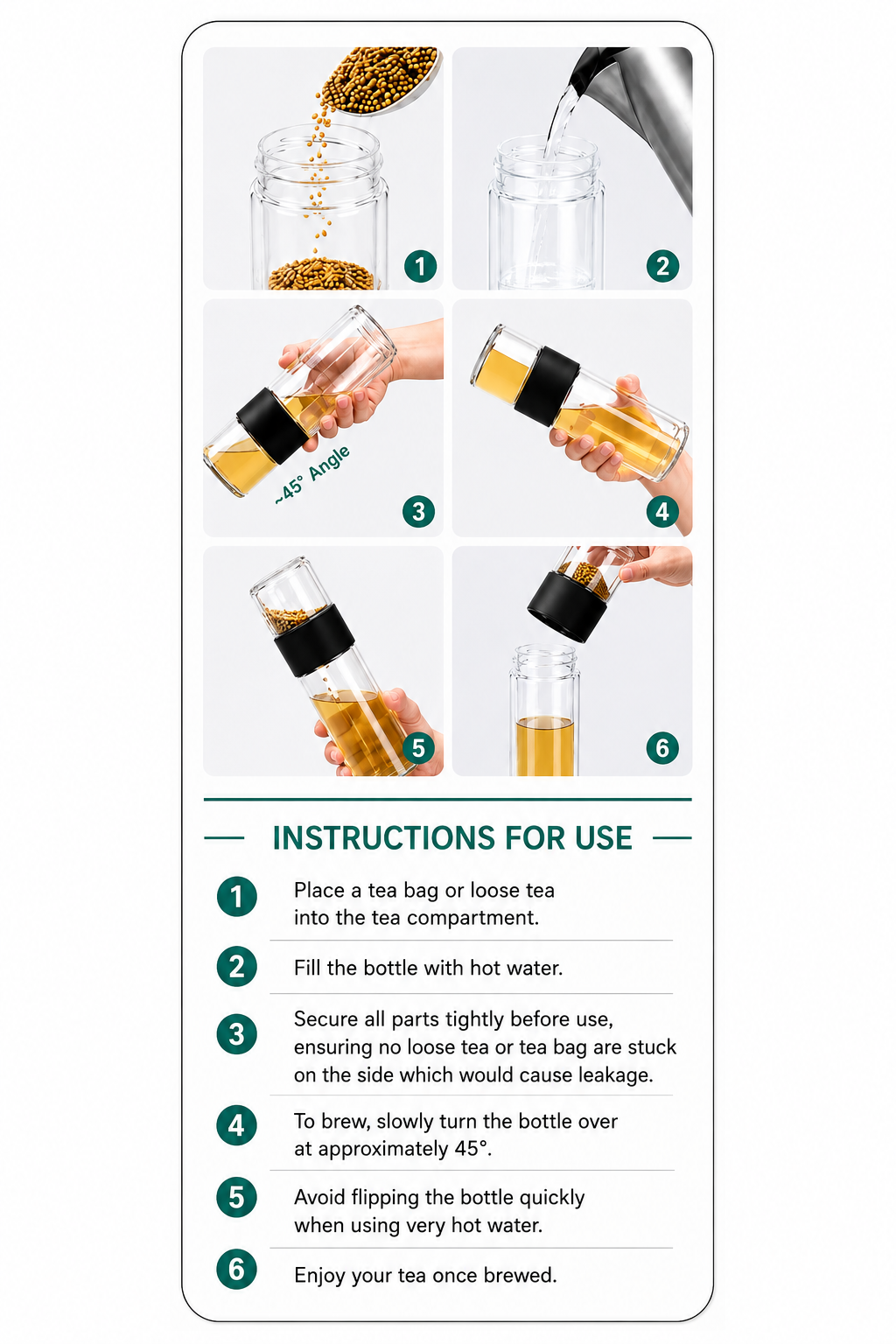 1

2

~45° Angle

3

4

5

6

INSTRUCTIONS FOR USE

1 Place a tea bag or loose tea into the tea compartment.

2 Fill the bottle with hot water.

3 Secure all parts tightly before use, ensuring no loose tea or tea bag are stuck on the side which would cause leakage.

4 To brew, slowly turn the bottle over at approximately 45°.

5 Avoid flipping the bottle quickly when using very hot water.

6 Enjoy your tea once brewed.